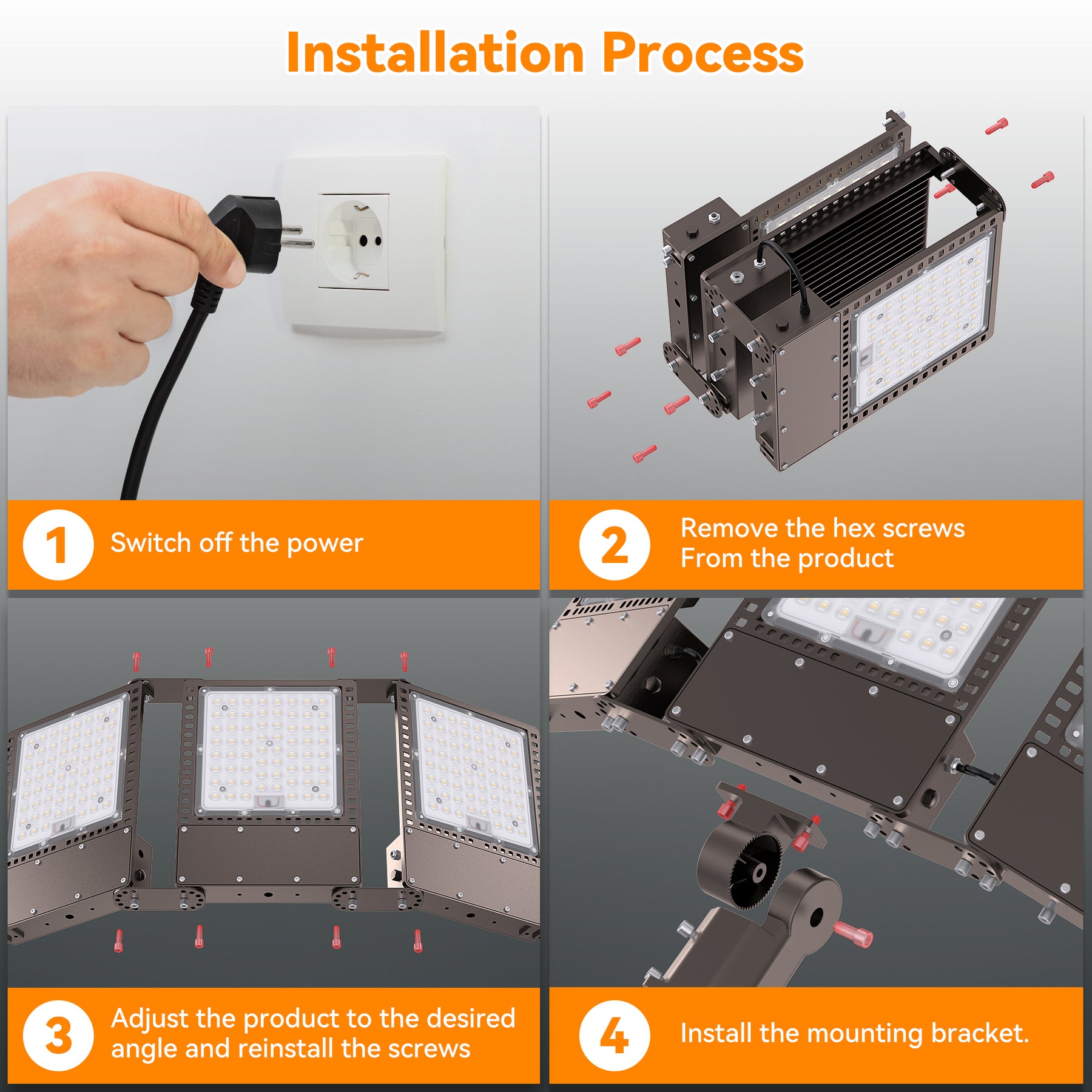 Installation Process

1 Switch off the power

2 Remove the hex screws From the product

3 Adjust the product to the desired angle and reinstall the screws

4 Install the mounting bracket.