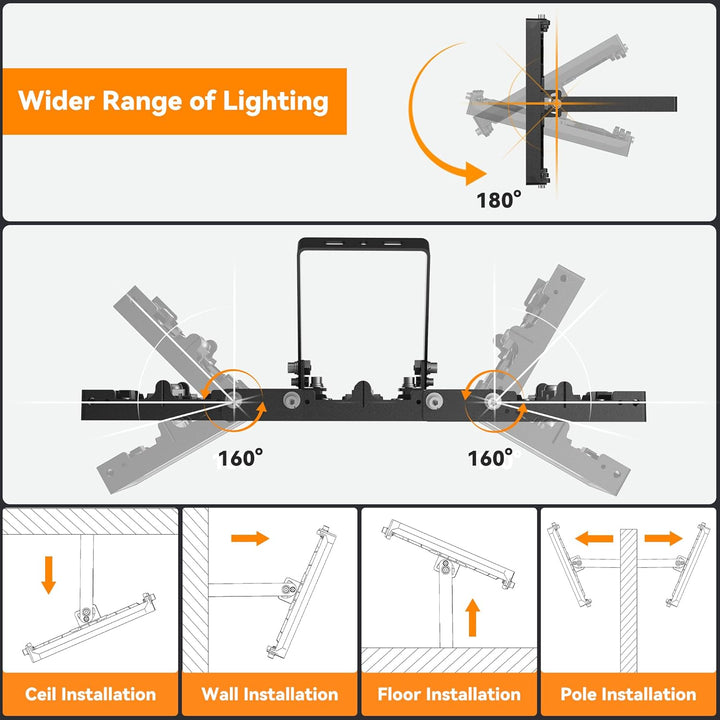 Wider Range of Lighting

180°

160°

160°

Ceil Installation

Wall Installation

Floor Installation

Pole Installation