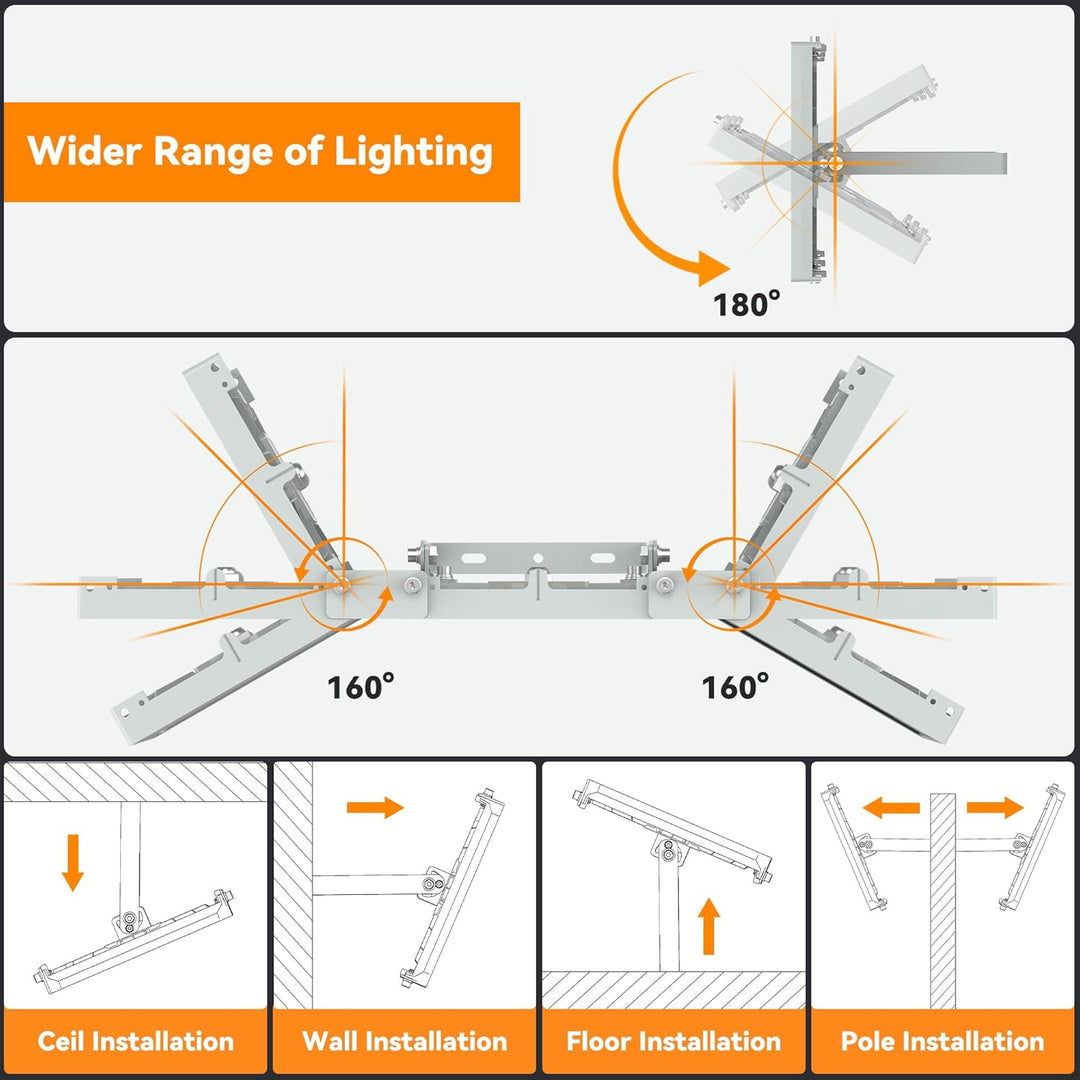 Wider Range of Lighting

180°

160°

160°

Ceil Installation

Wall Installation

Floor Installation

Pole Installation