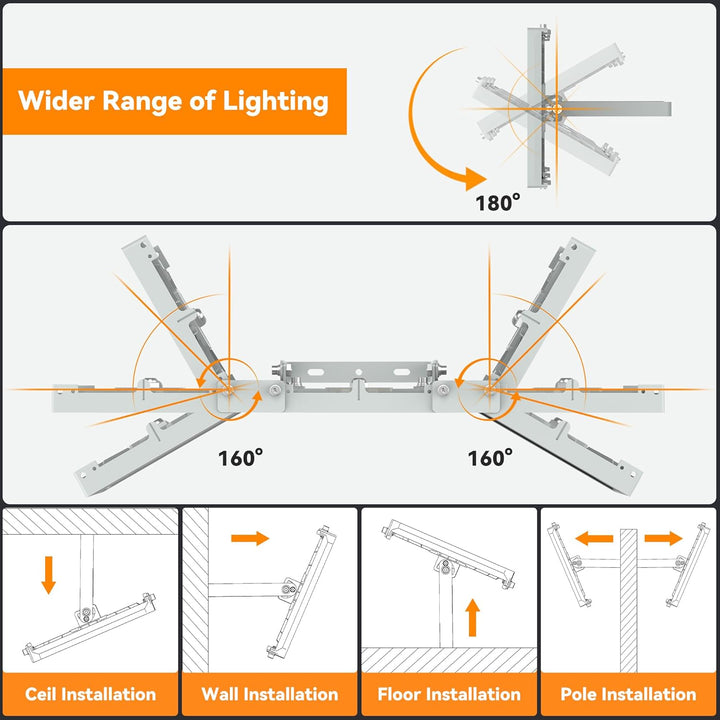 Wider Range of Lighting

180°

160°

160°

Ceil Installation

Wall Installation

Floor Installation

Pole Installation