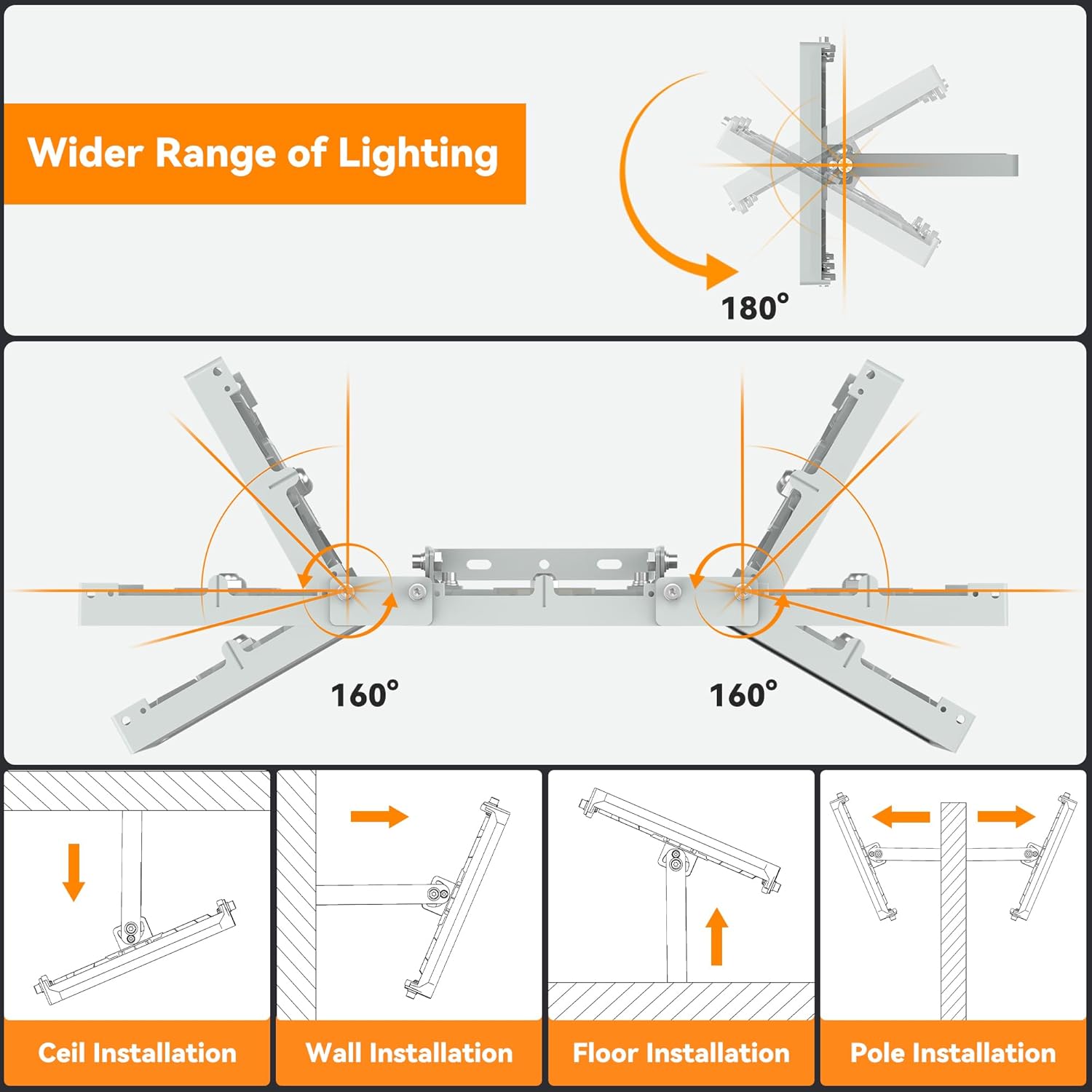 Wider Range of Lighting

180°

160°

160°

Ceil Installation

Wall Installation

Floor Installation

Pole Installation