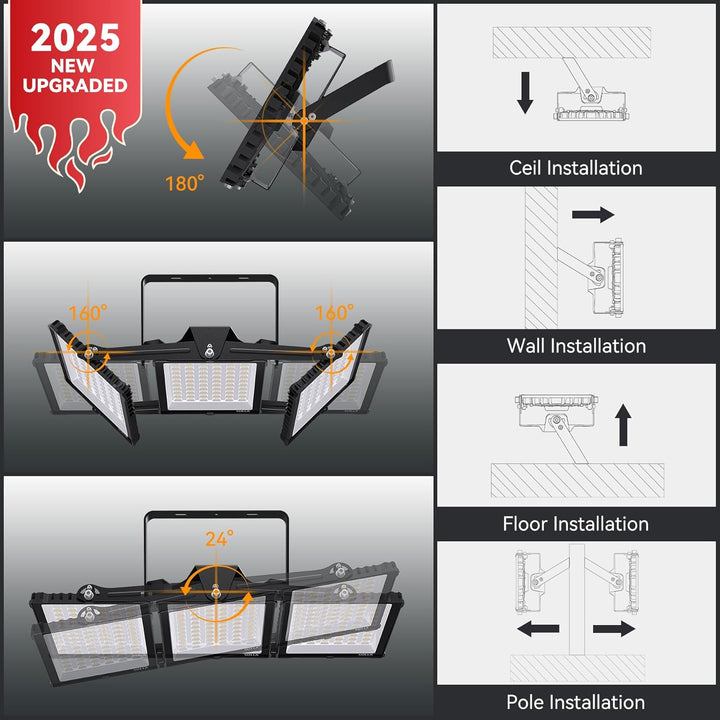 2025
NEW
UPGRADED

180°

160°

160°

24°

Ceil Installation

Wall Installation

Floor Installation

Pole Installation