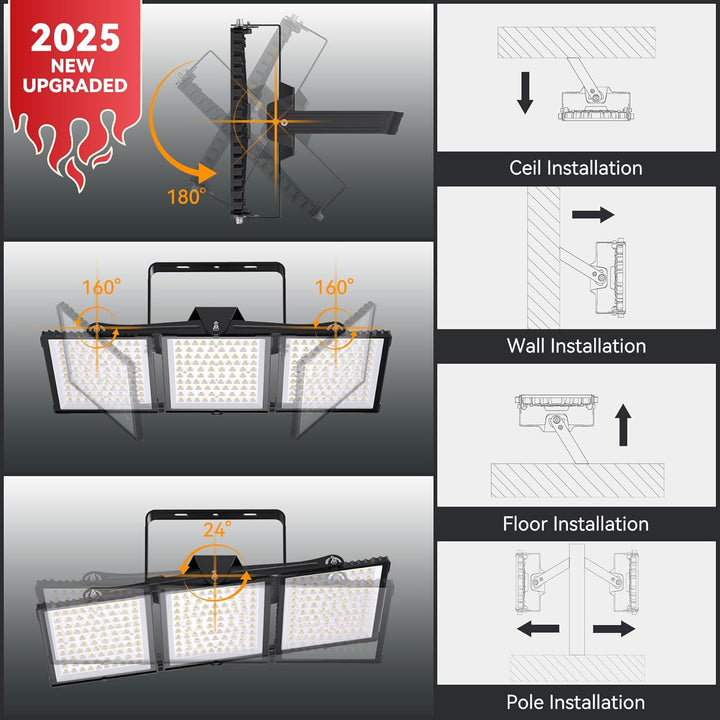 2025 NEW UPGRADED

180°

160°

160°

24°

Ceil Installation

Wall Installation

Floor Installation

Pole Installation