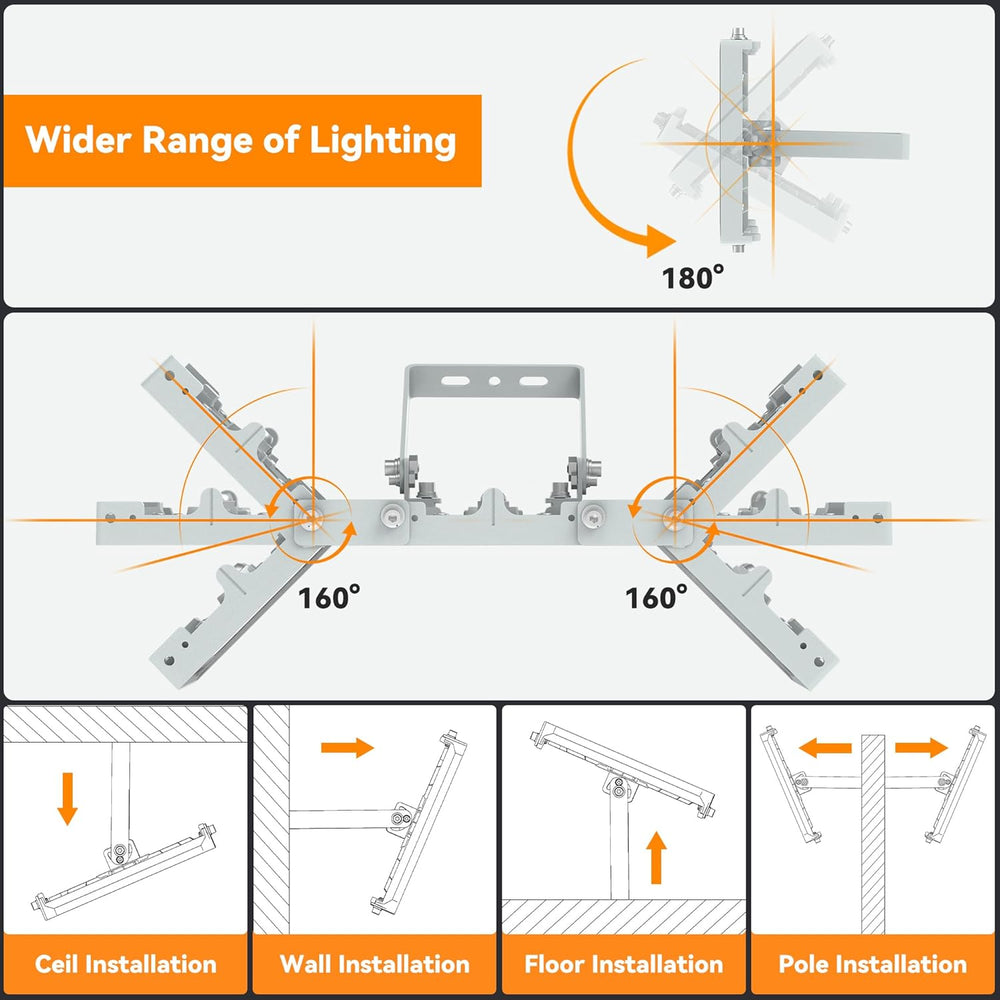 Wider Range of Lighting

180°

160°

160°

Ceil Installation

Wall Installation

Floor Installation

Pole Installation