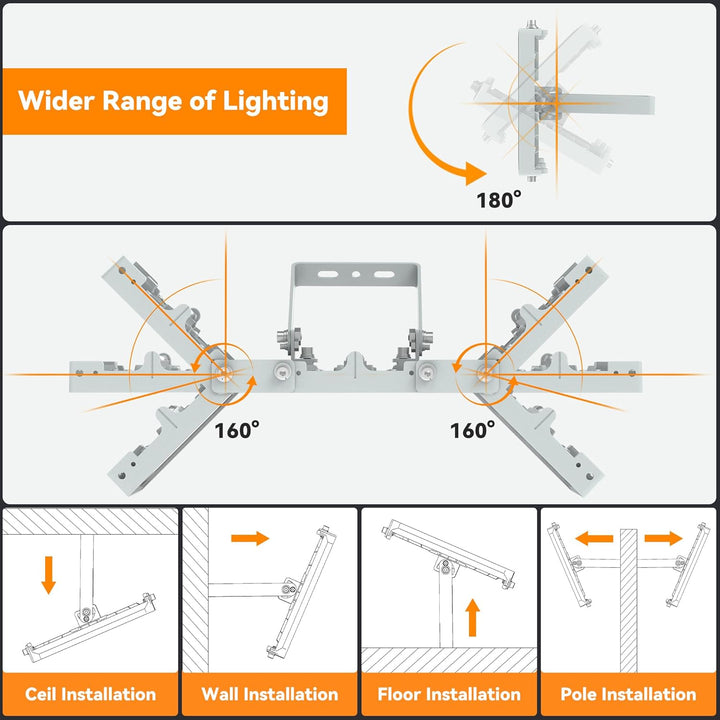 Wider Range of Lighting

180°

160°

160°

Ceil Installation

Wall Installation

Floor Installation

Pole Installation