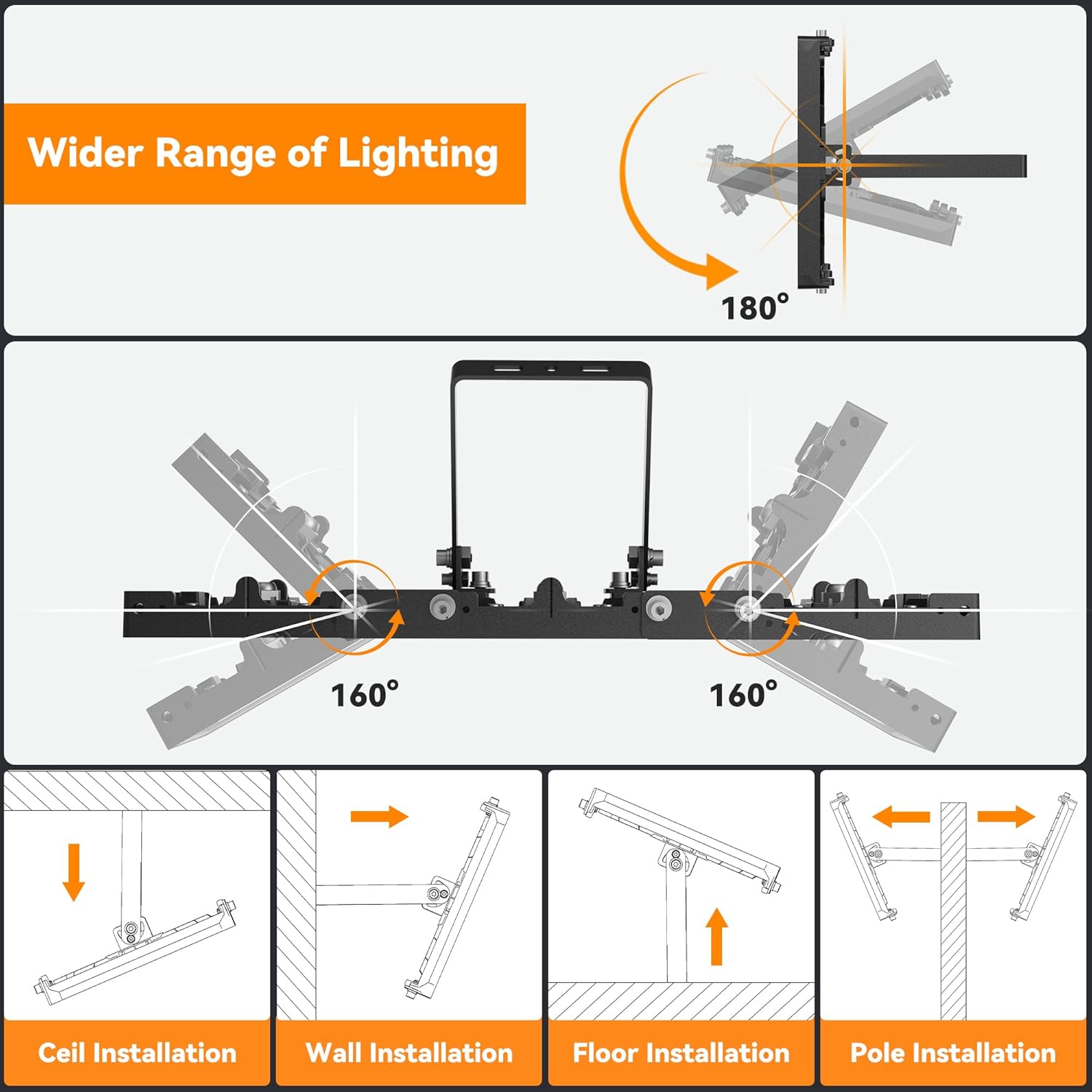 Wider Range of Lighting

180°

160°

160°

Ceil Installation

Wall Installation

Floor Installation

Pole Installation