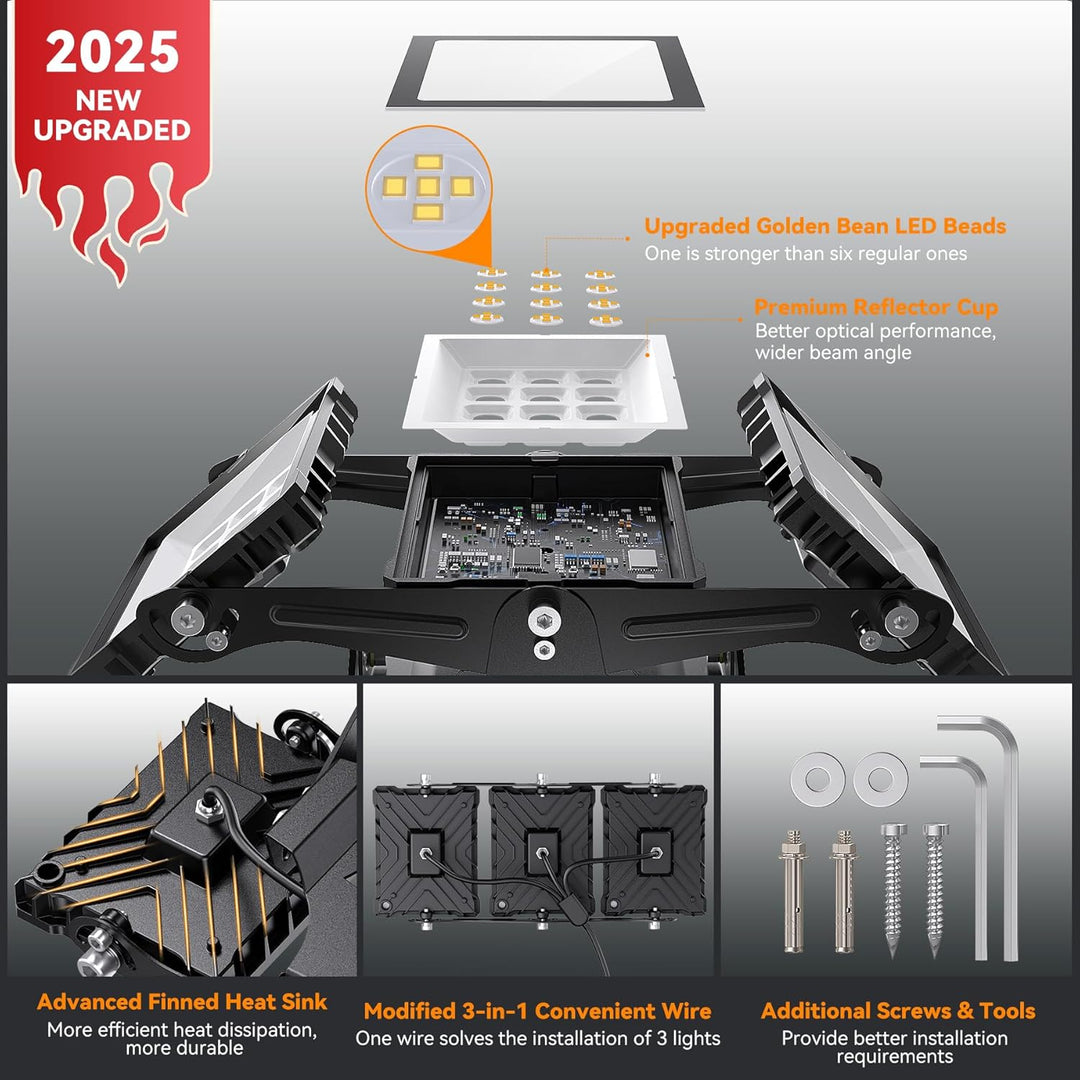 2025
NEW
UPGRADED

Upgraded Golden Bean LED Beads
One is stronger than six regular ones

Premium Reflector Cup
Better optical performance, wider beam angle

Advanced Finned Heat Sink
More efficient heat dissipation, more durable

Modified 3-in-1 Convenient Wire
One wire solves the installation of 3 lights

Additional Screws & Tools
Provide better installation requirements